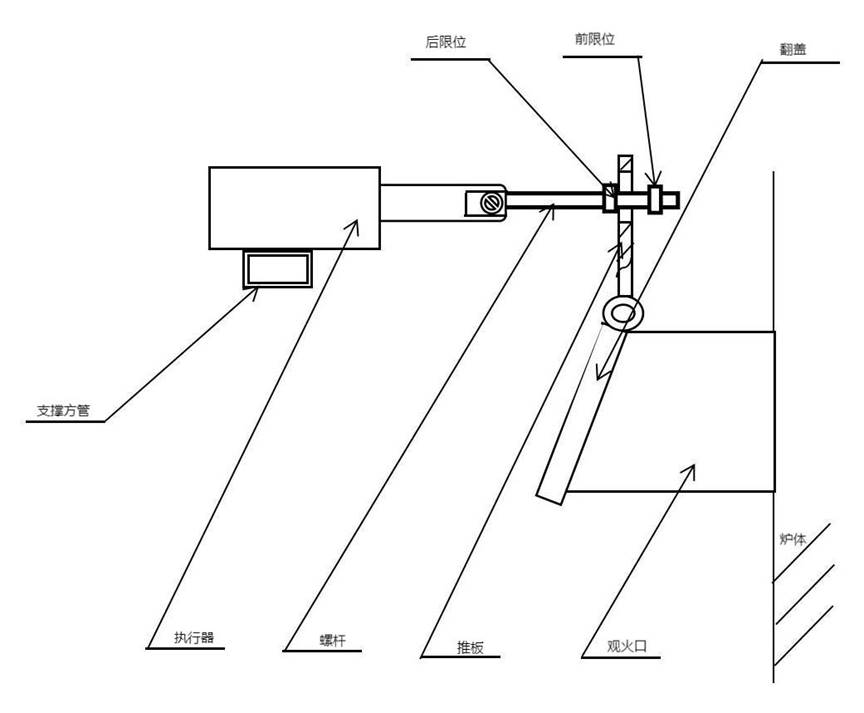 后限位
前限位
翻盖
支撑方管
炉体
执行器
螺杆
推板
观火口